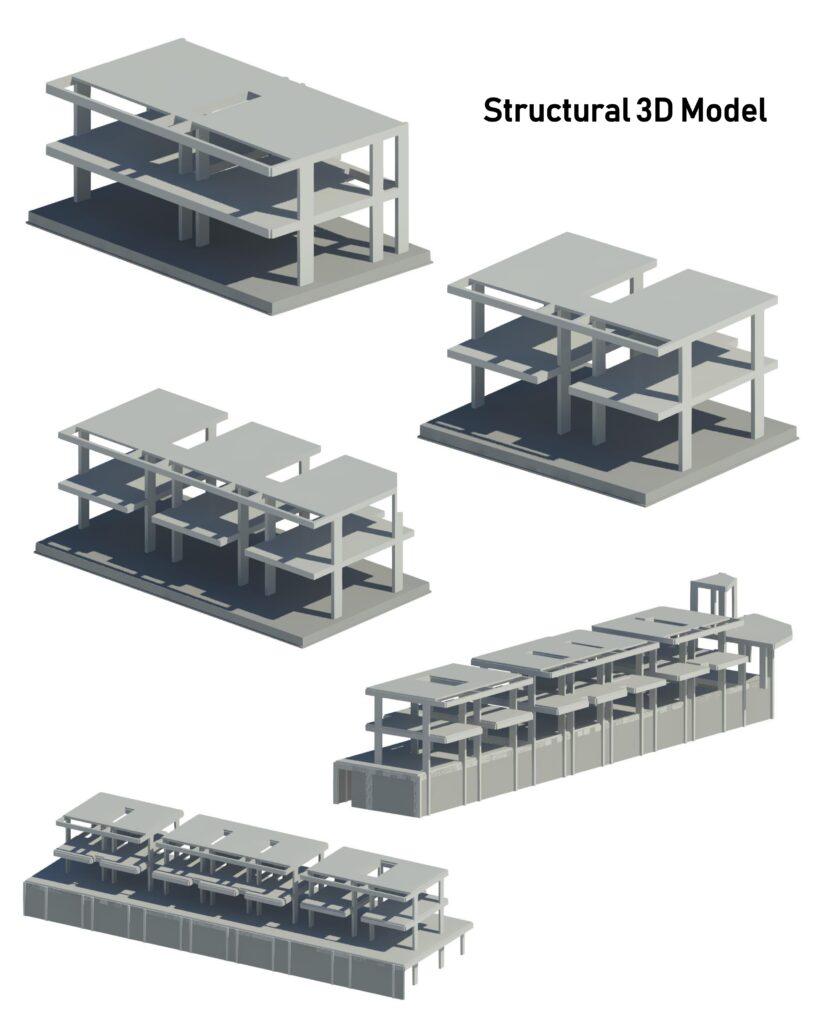 Structural 3D Model